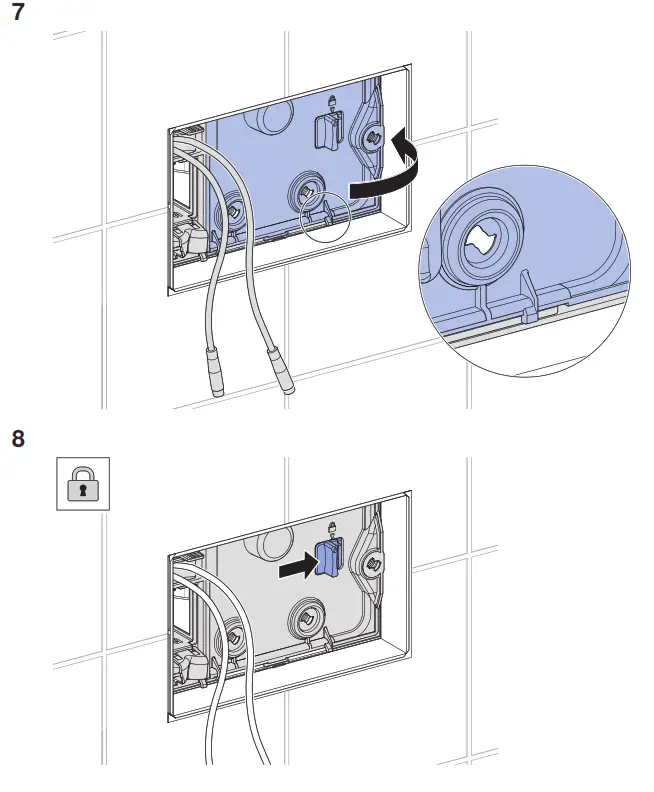 7

8