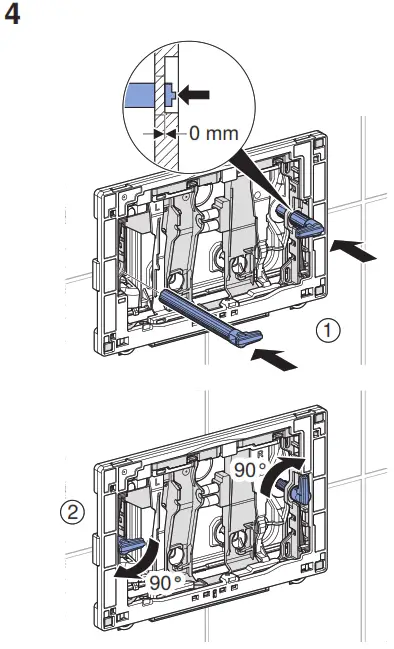 4

0 mm

L

1

R

90 °

2

L

90 °