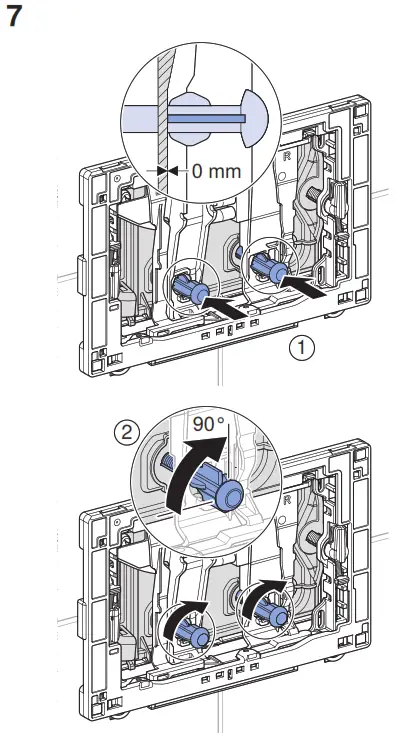 7

0 mm

R

1

2

90°

R