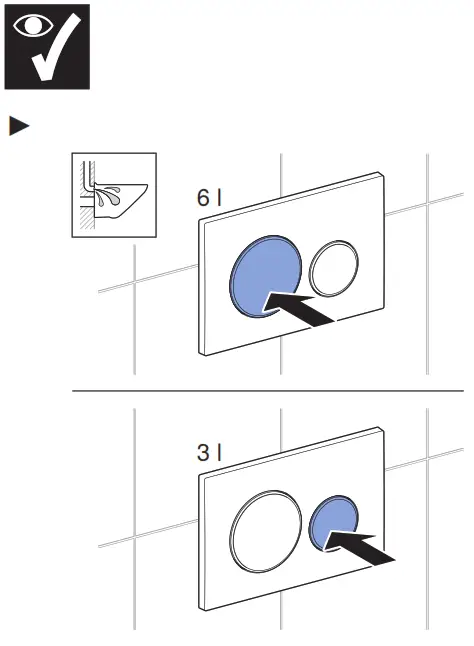 6 l

3 l