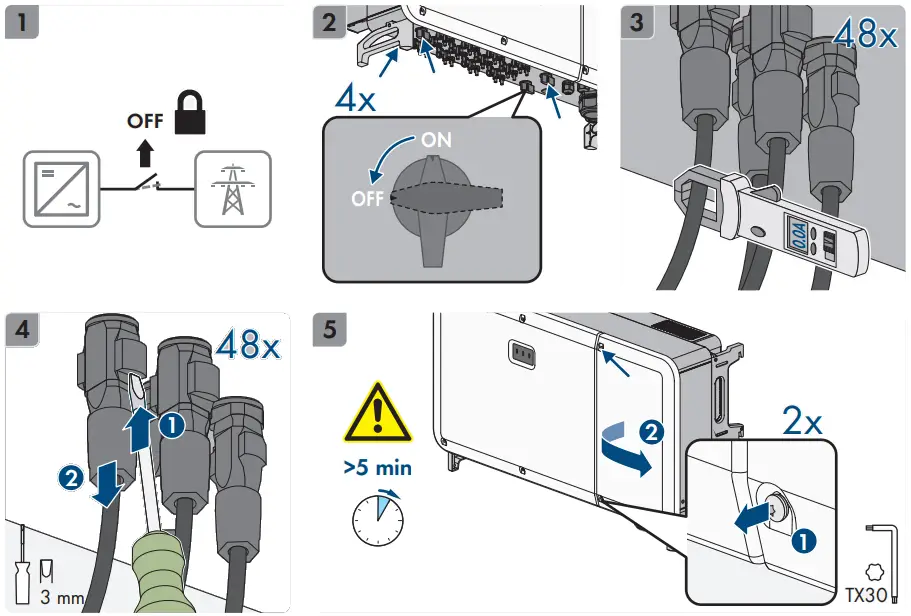 1

OFF

2

4x

ON

OFF

3

48x

0.0A

4

48x

1

2

3 mm

5

>5 min

2

2x

1

TX30