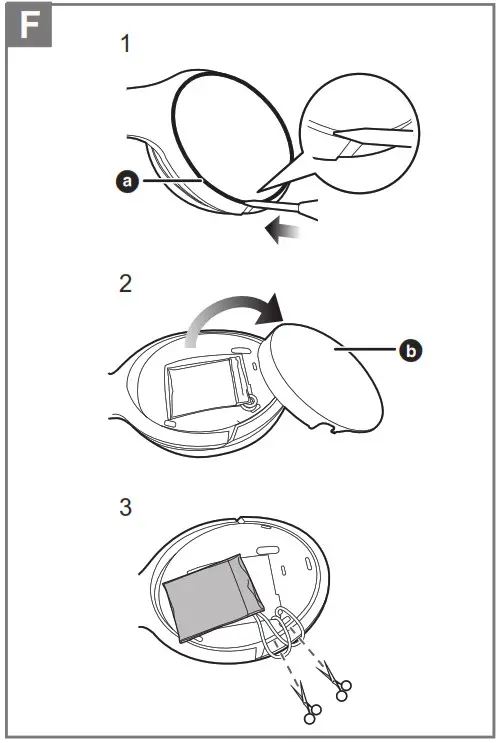 F

1

a

2

b

3