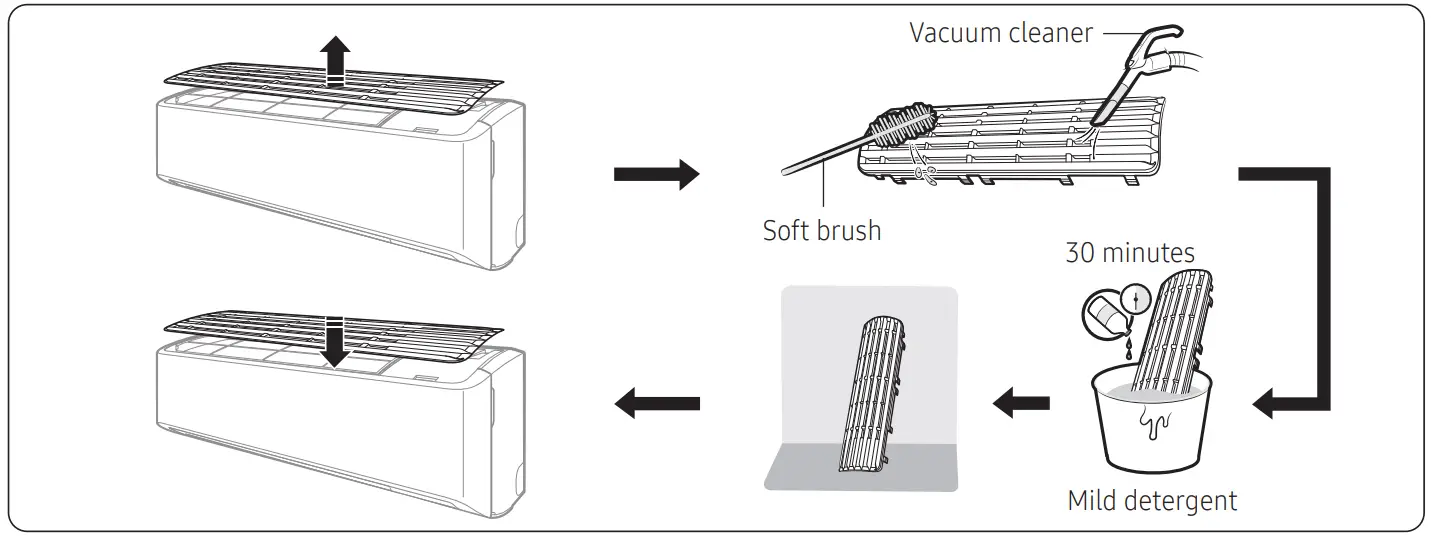 Vacuum cleaner

Soft brush

30 minutes

Mild detergent