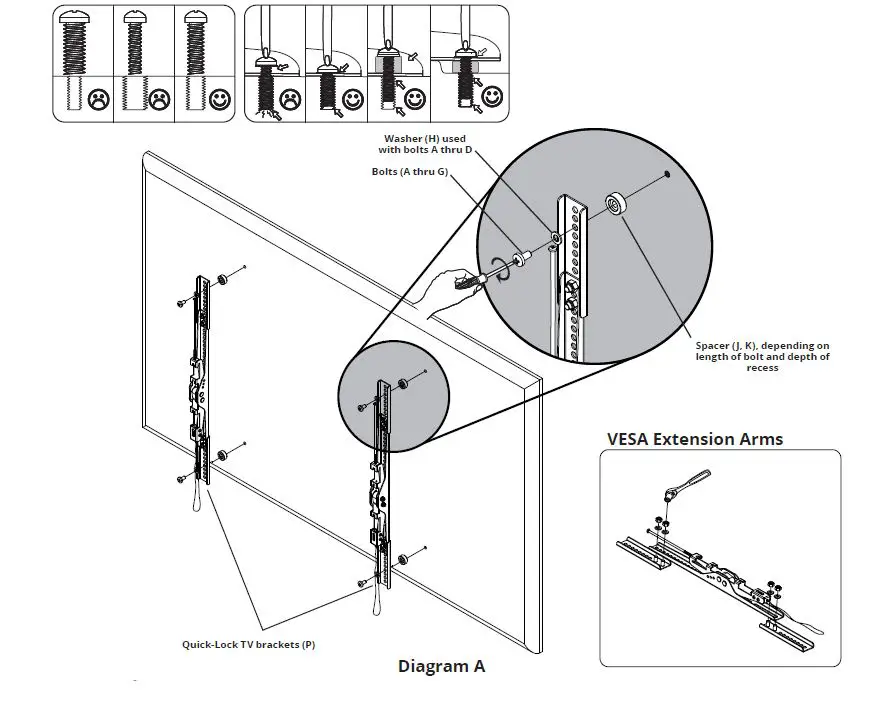 Washer (H) used with bolts A thru D

Bolts (A thru G)

Spacer (J, K), depending on length of bolt and depth of recess

VESA Extension Arms

Quick-Lock TV brackets (P)

Diagram A