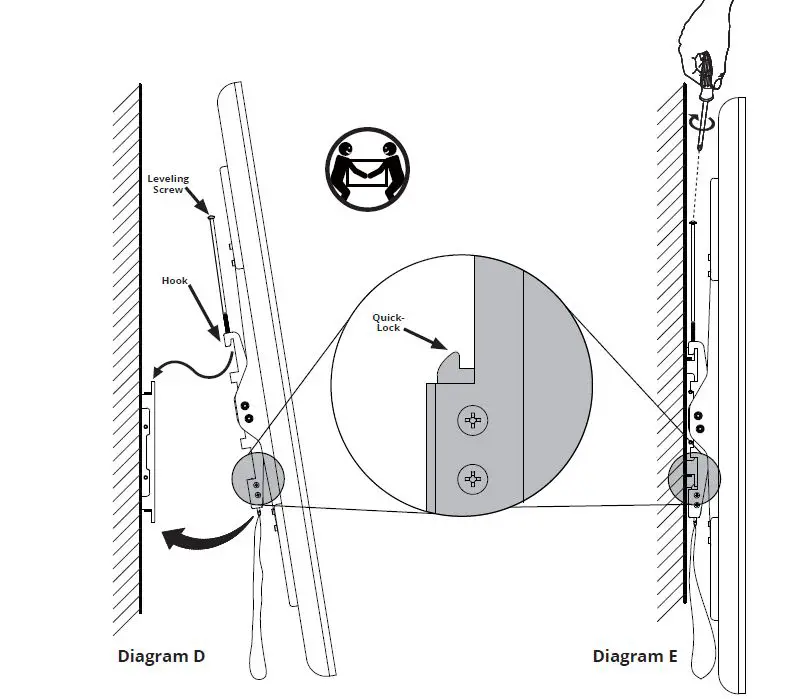 Leveling Screw

Hook

Quick-Lock

Diagram D

Diagram E