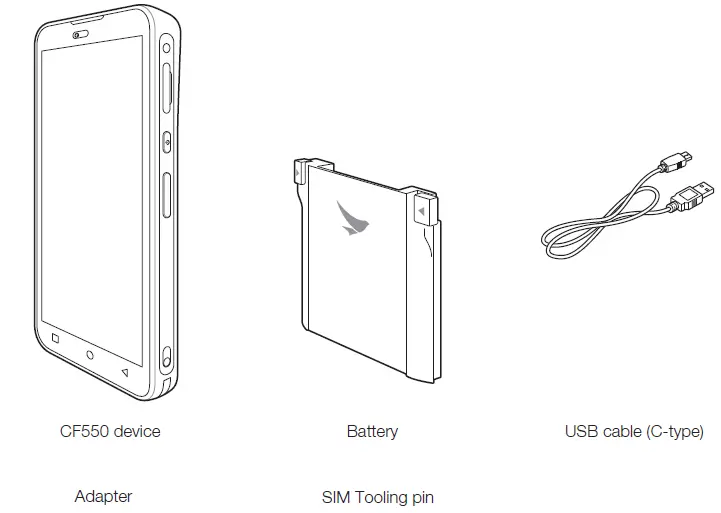 CF550 device

Battery

USB cable (C-type)

Adapter

SIM Tooling pin