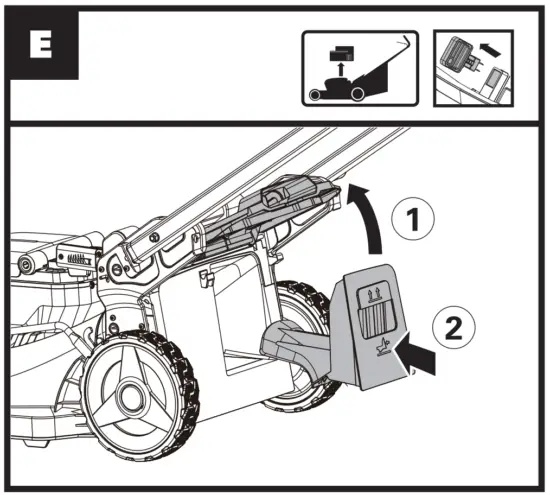 E

1

2