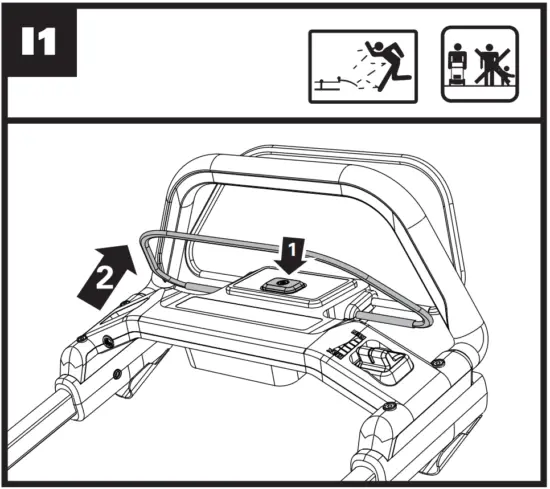 I1

1

2