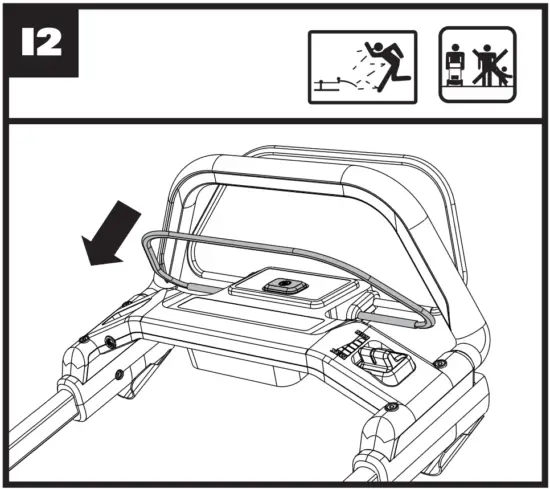 12