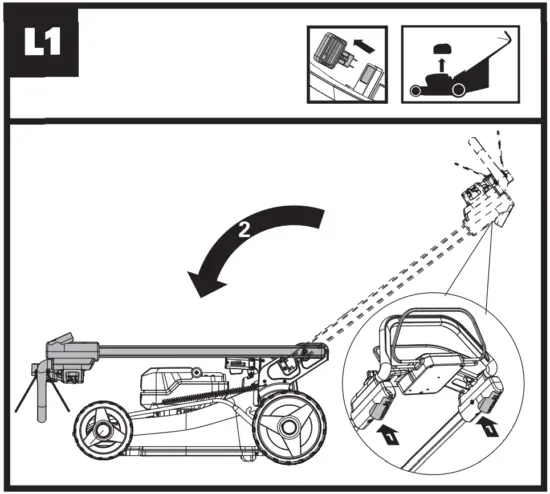 L1

2

1

1