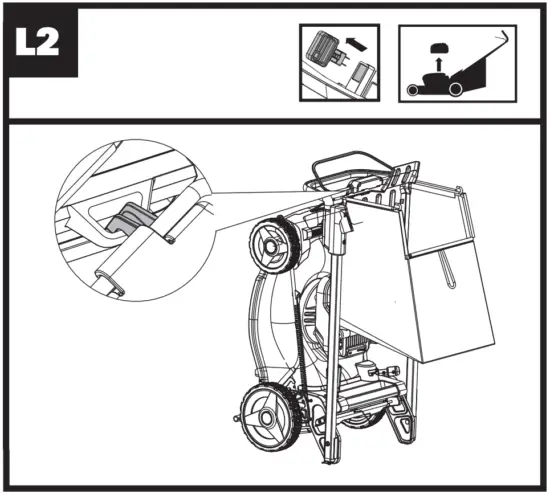 L2