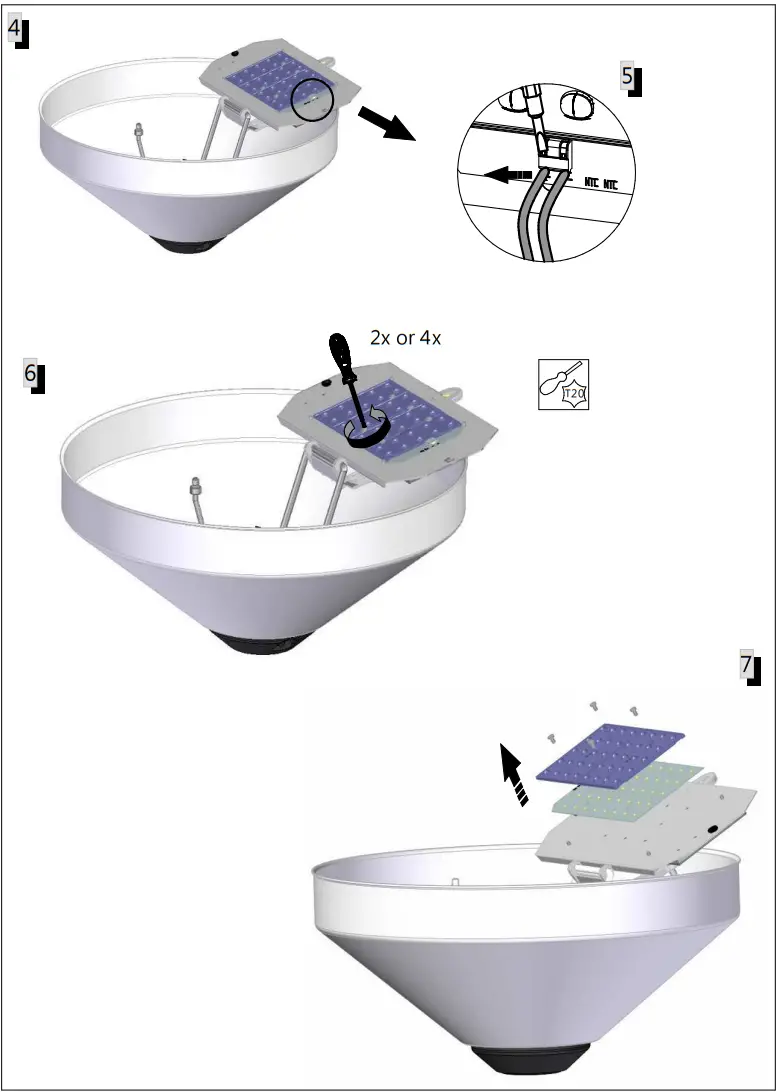 4

5

NTC NTC

2x or 4x

6

T20

7