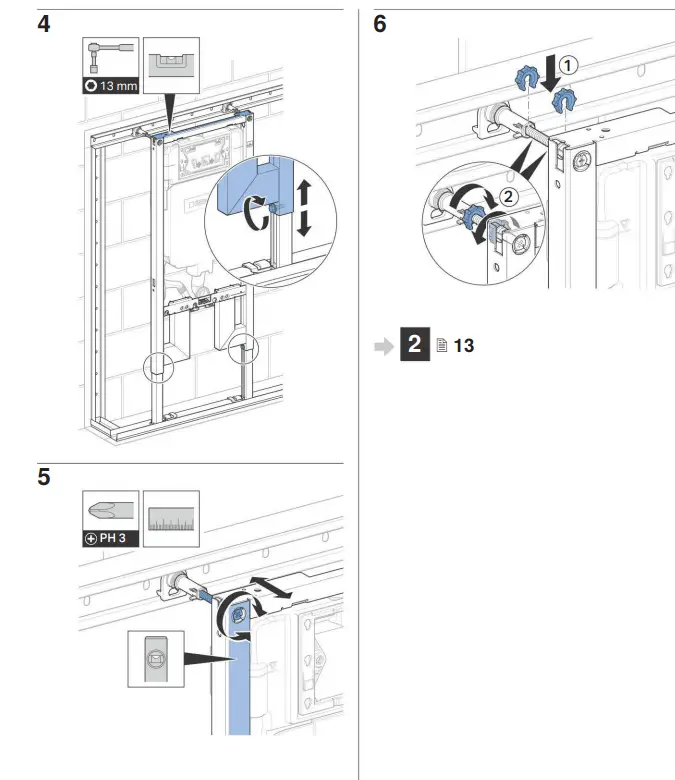 4

13 mm

5

PH 3

6

1

2

2 13