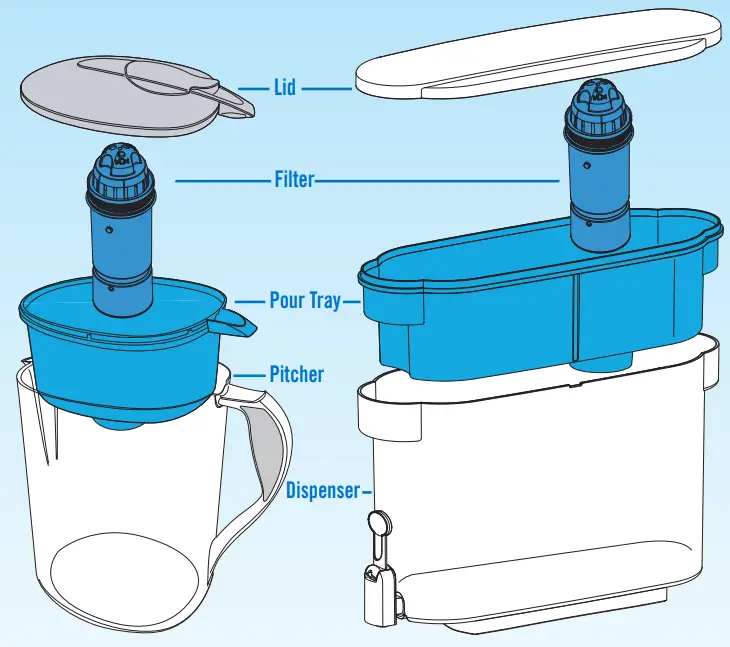 Lid

Filter

Pour Tray

Pitcher

Dispenser