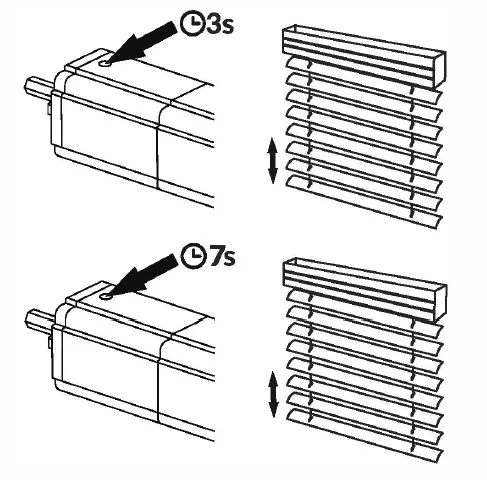 3s

7s