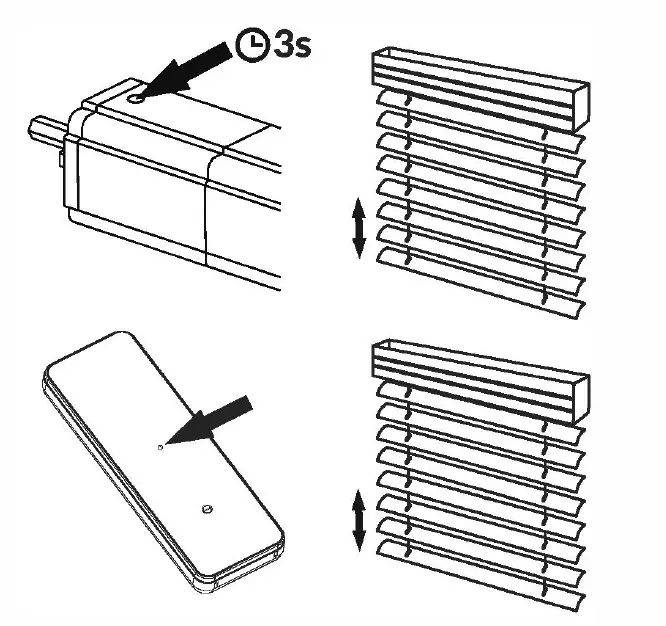 3s