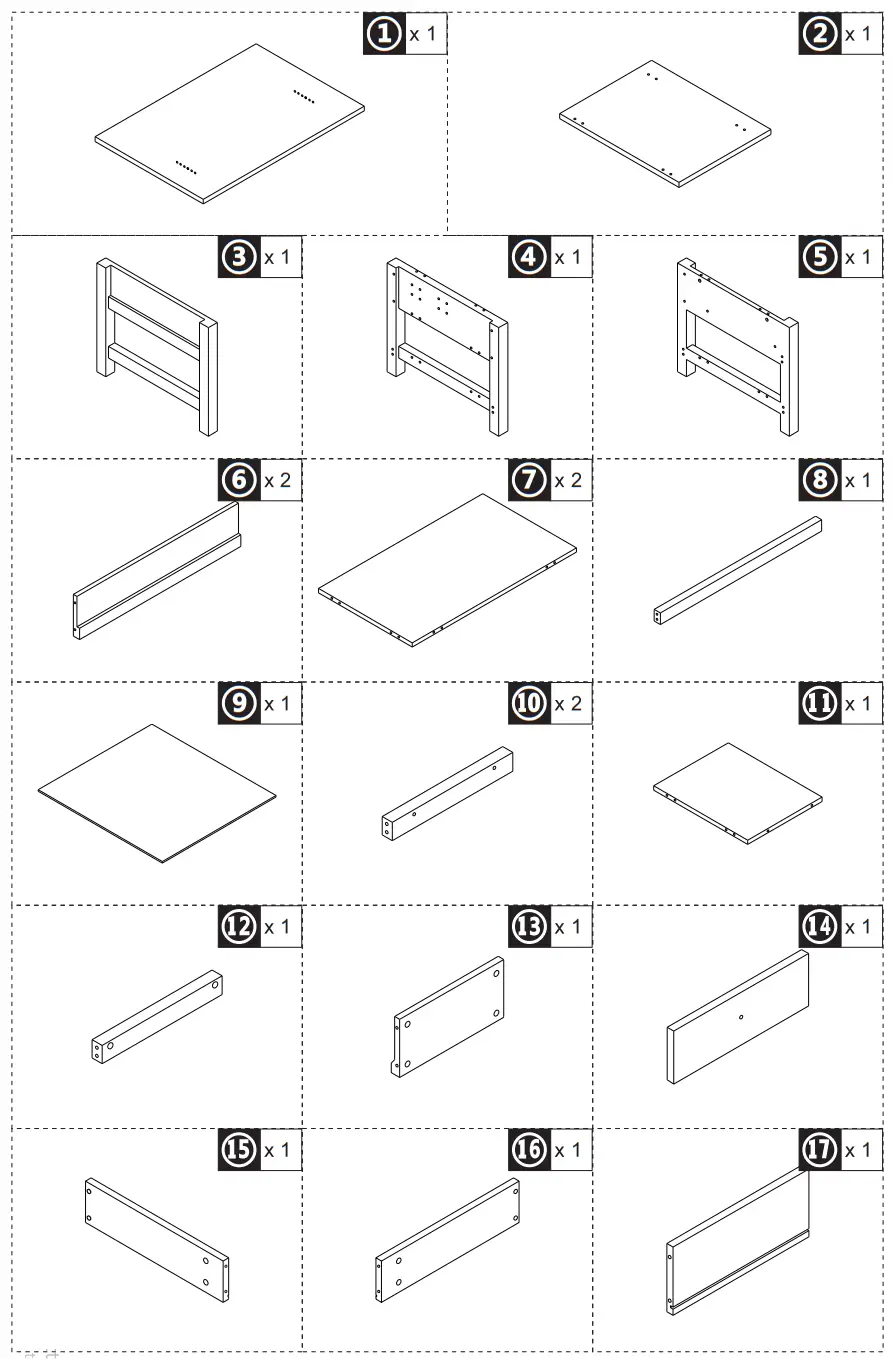 1 x 1
2 x 1
3 x 1
4 x 1
5 x 1
6 x 2
7 x 2
8 x 1
9 x 1
10 x 2
11 x 1
12 x 1
13 x 1
14 x 1
15 x 1
16 x 1
17 x 1