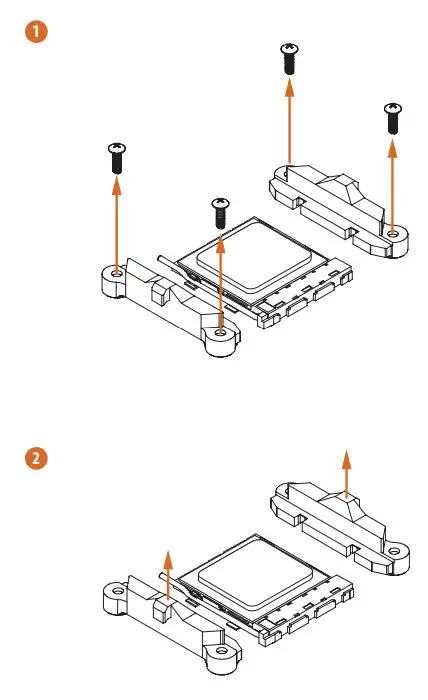 1

2