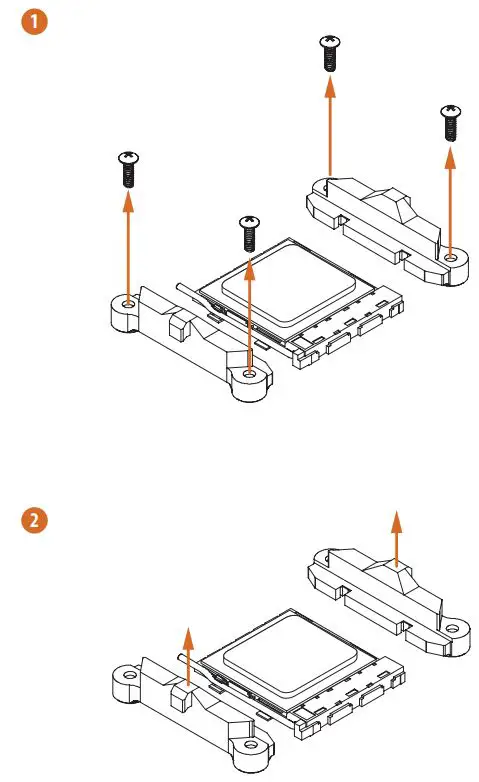 1

2