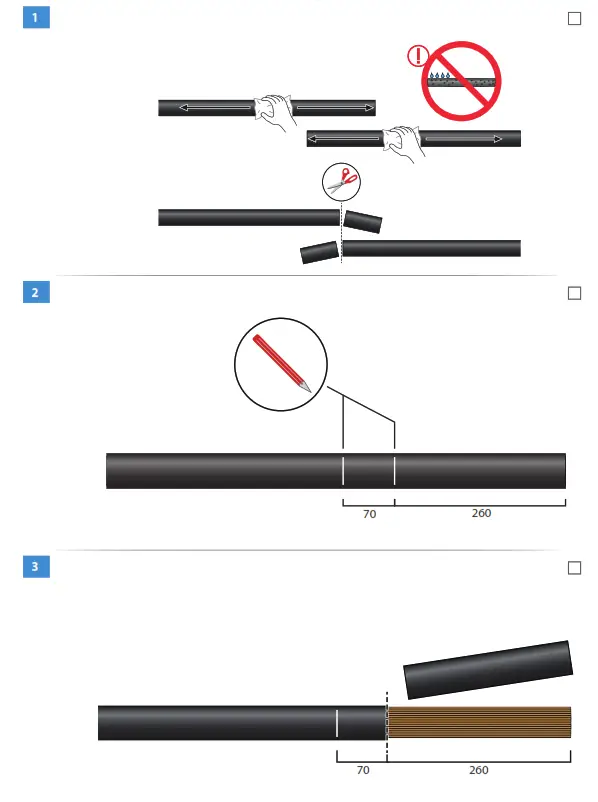 1

2

70

260

3

70

260