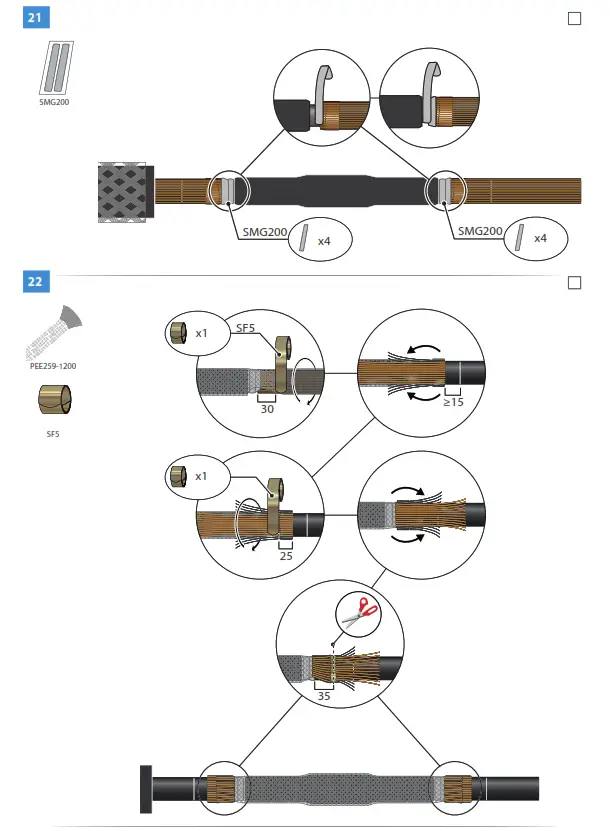 21

SMG200

SMG200 x4

SMG200 x4

22

PEE259-1200

SF5

x1

SF5

30

≥15

x1

25

35