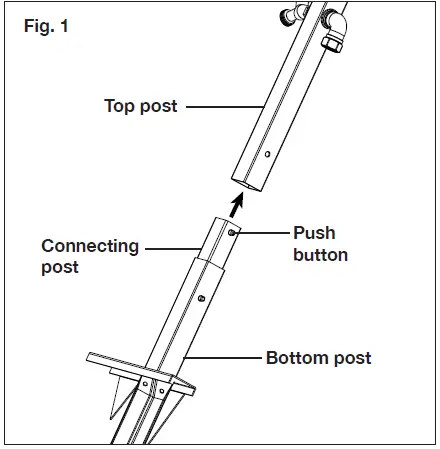 Fig. 1

Top post

Connecting post

Push button

Bottom post