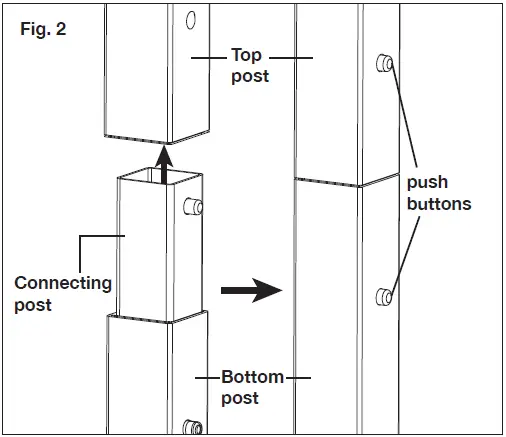 Fig. 2

Top post

push buttons

Connecting post

Bottom post