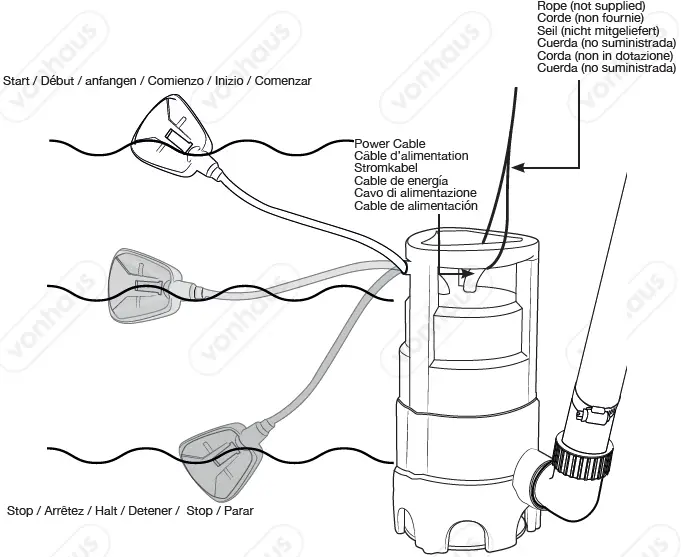 Rope (not supplied)
Corde (non fournie)
Seil (nicht mitgeliefert)
Cuerda (no suministrada)
Corda (non in dotazione)
Cuerda (no suministrada)

Start / Début / anfangen / Comienzo / Inizio / Comenzar

Power Cable
Câble d'alimentation
Stromkabel
Cable de energía
Cavo di alimentazione
Cable de alimentación

Stop / Arrêtez / Halt / Detener / Stop / Parar

vonhaus