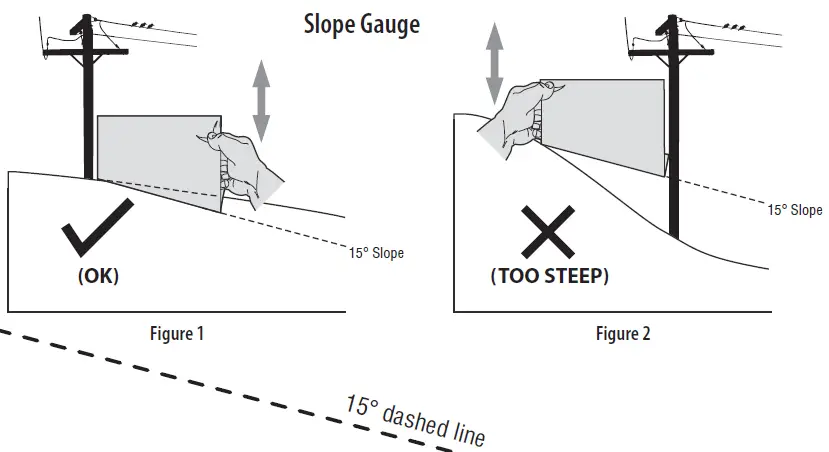 Slope Gauge

15° Slope

(OK)

Figure 1

15° Slope

(TOO STEEP)

Figure 2

15° dashed line