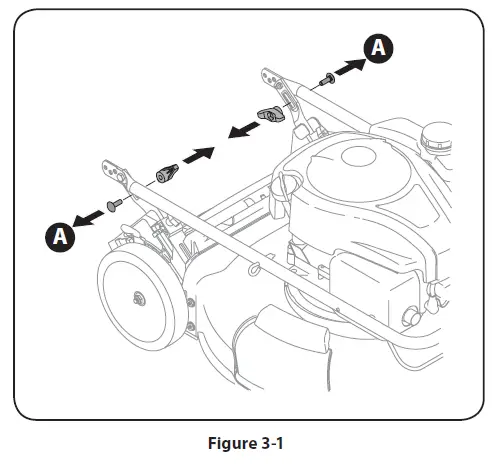 A

A

Figure 3-1