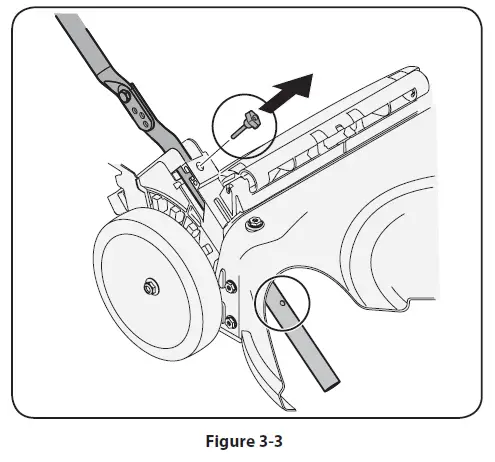 Figure 3-3