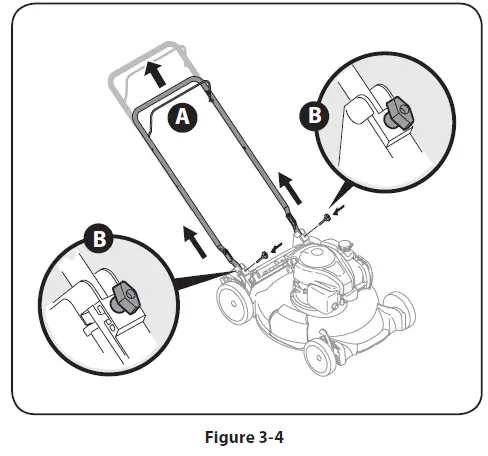 A
B
B
Figure 3-4