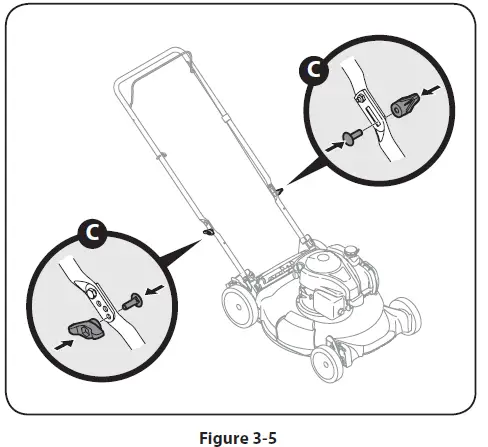 C

C

Figure 3-5