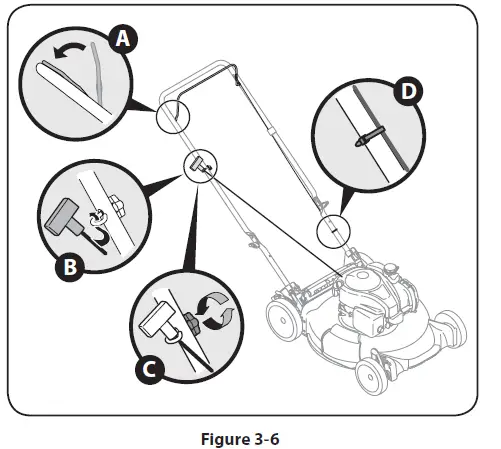 A

D

B

C

Figure 3-6