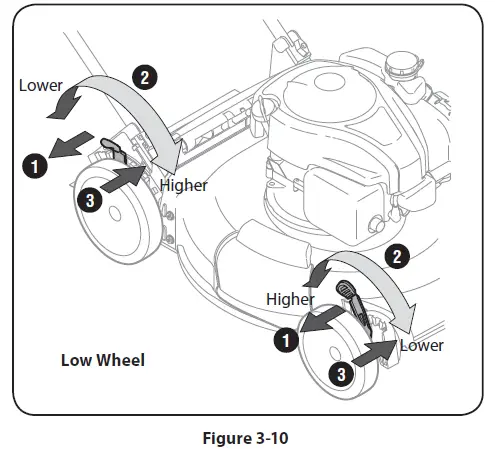 Lower

2

1

3

Higher

2

Higher

1

Lower

3

Low Wheel

Figure 3-10