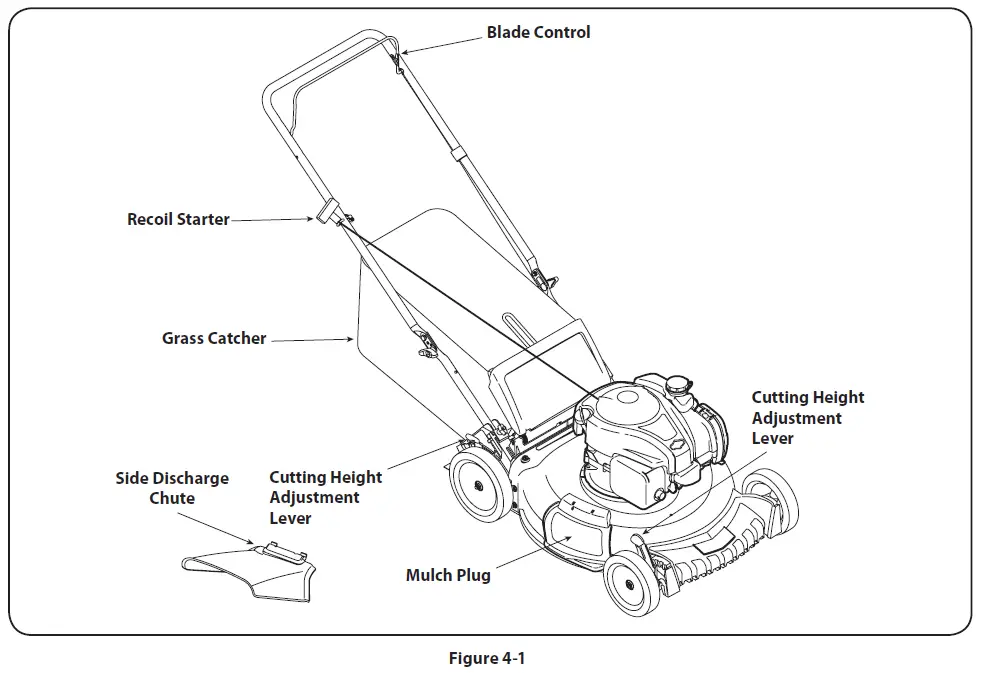 Blade Control

Recoil Starter

Grass Catcher

Cutting Height Adjustment Lever

Side Discharge Chute

Cutting Height Adjustment Lever

Mulch Plug

Figure 4-1