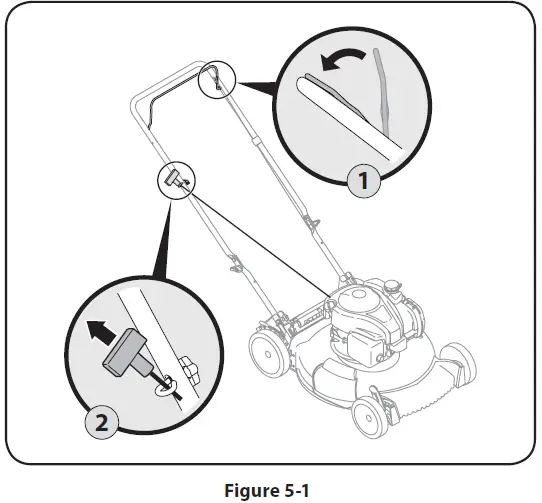 1

2

Figure 5-1