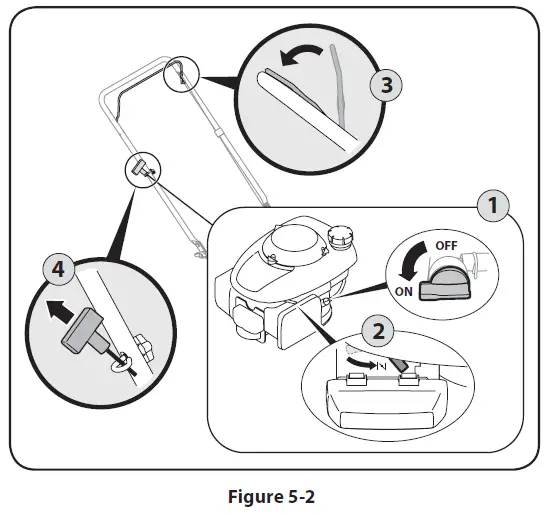 3

1

OFF

ON

4

2

Figure 5-2