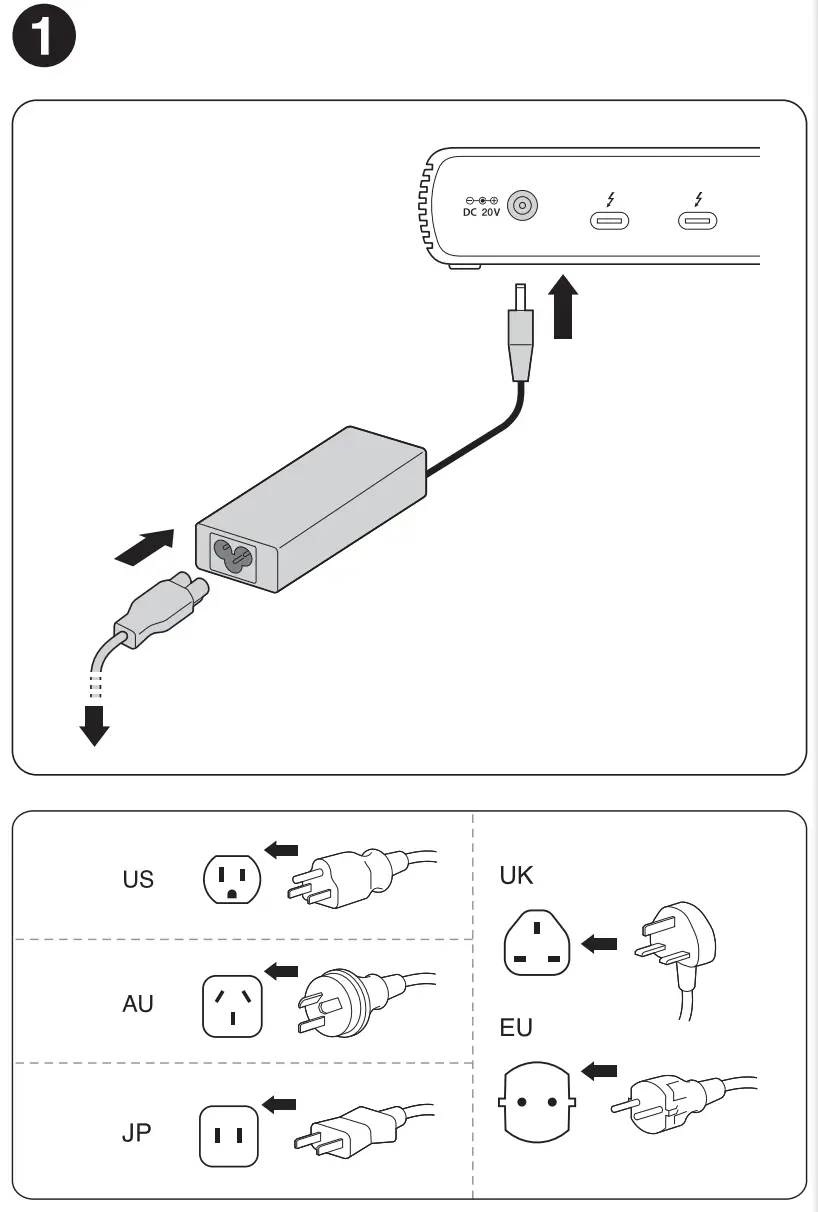 1

DC 20V

US

AU

JP

UK

EU