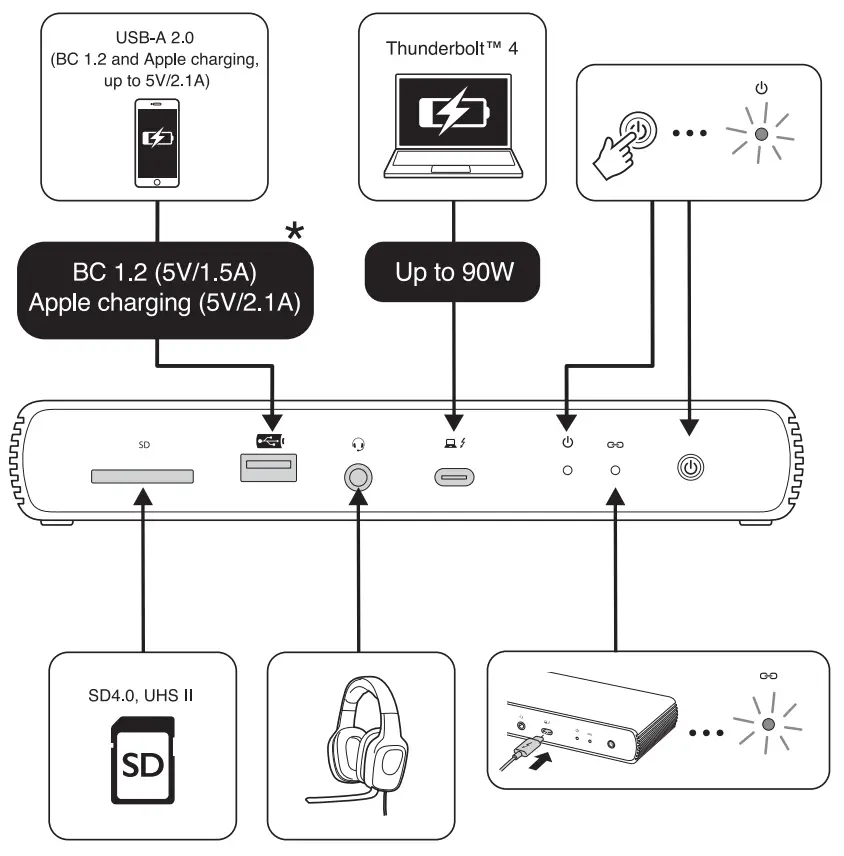 USB-A 2.0
(BC 1.2 and Apple charging, up to 5V/2.1A)

Thunderbolt™ 4

*

BC 1.2 (5V/1.5A)
Apple charging (5V/2.1A)

Up to 90W

SD

SD4.0, UHS II

SD