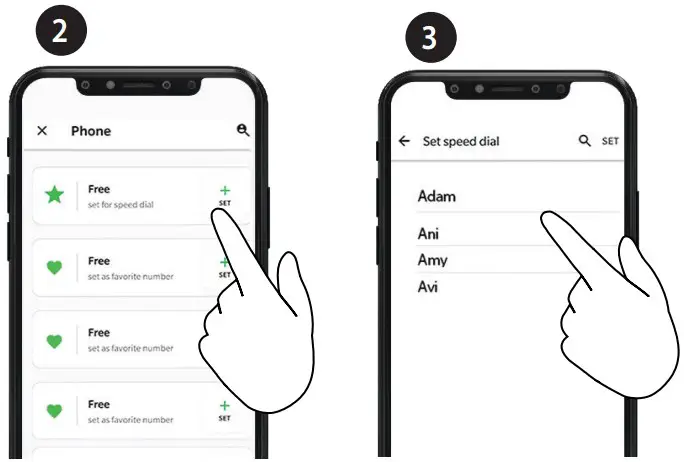 2

Phone

Free
set for speed dial
SET

Free
set as favorite number
SET

Free
set as favorite number

Free
set as favorite number
SET

3

Set speed dial
SET

Adam
Ani
Amy
Avi