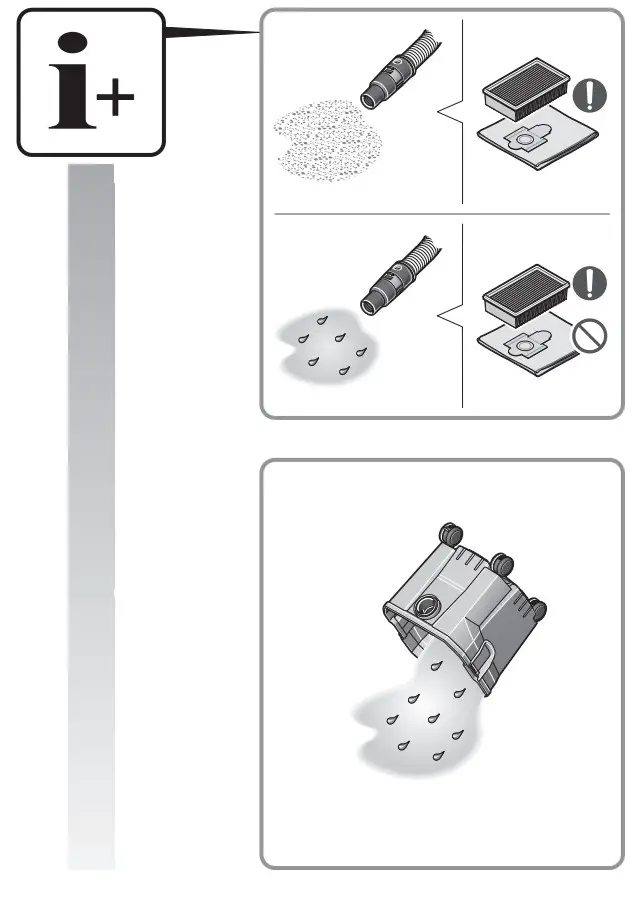 i+