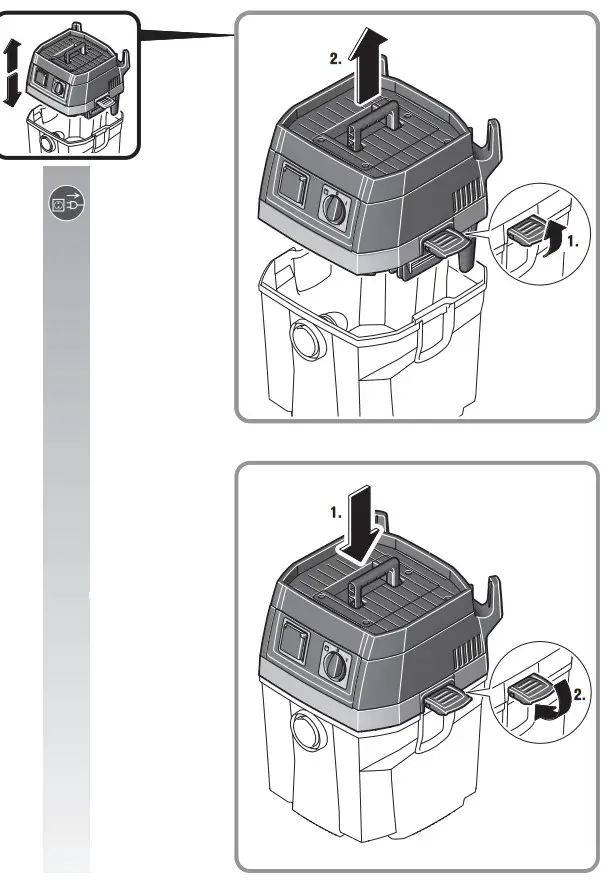 2.

1.

1.

2.