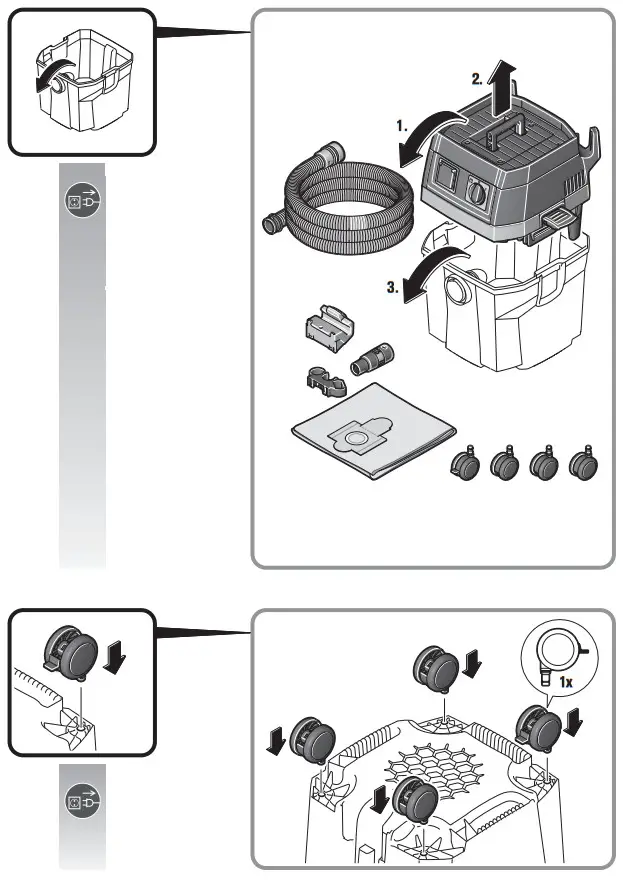 2.

1.

3.

1x