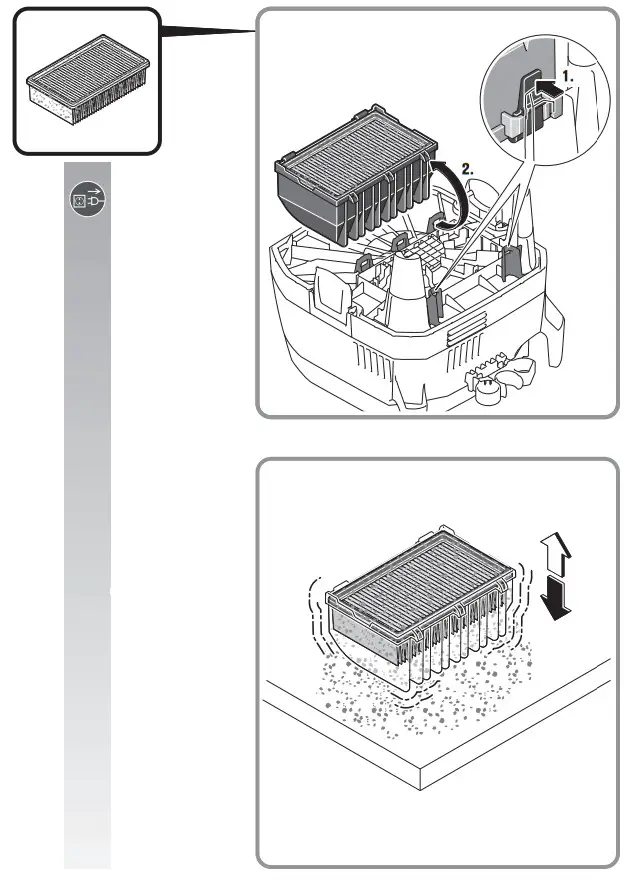 1.

2.