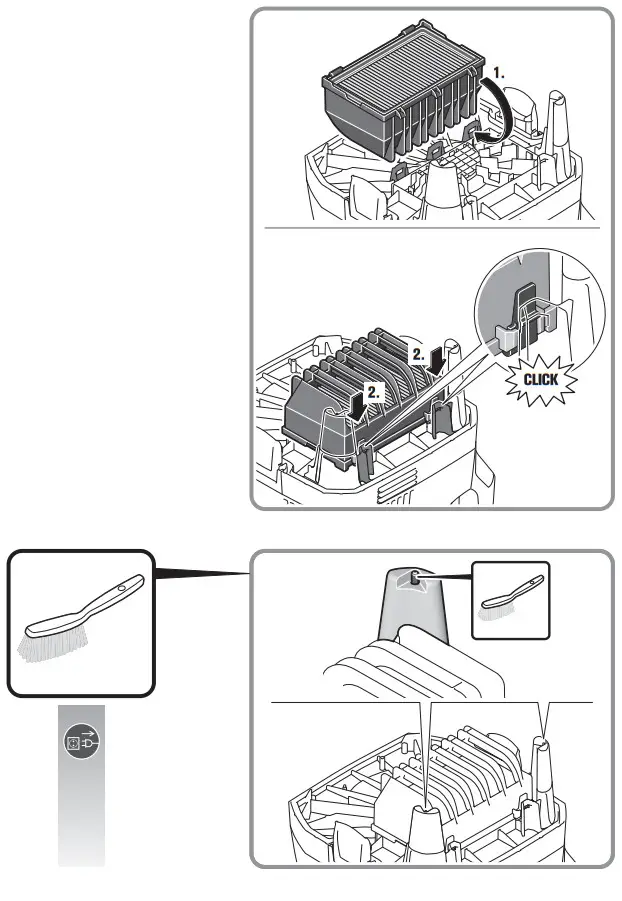 1.

2.

2.

CLICK