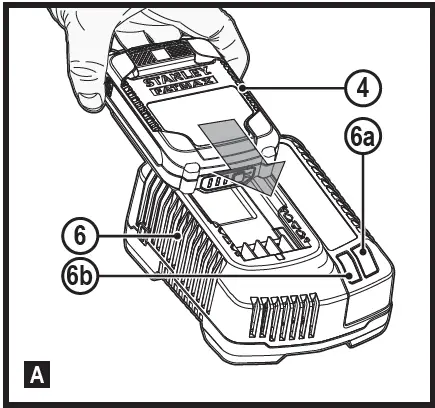 STANLEY
FATMAX
4
6a
6
6b
A