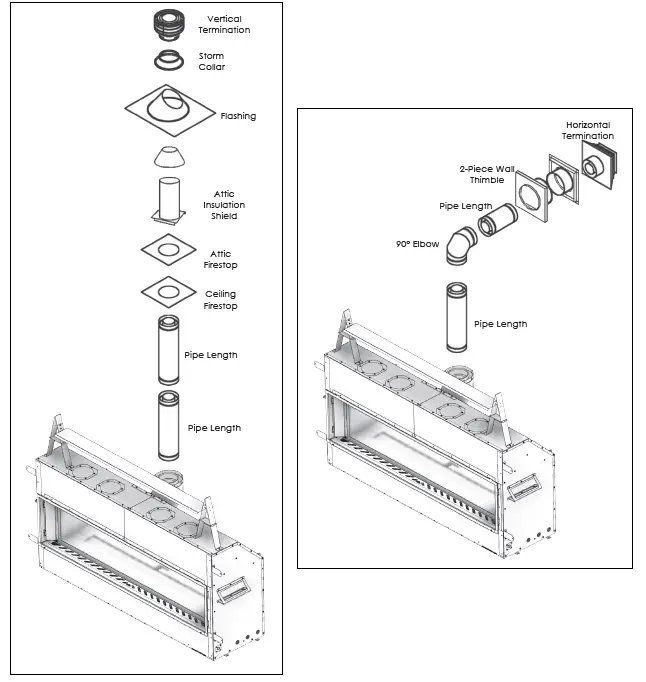 Vertical Termination

Storm Collar

Flashing

Attic Insulation Shield

Attic Firestop

Ceiling Firestop

Pipe Length

Pipe Length

Horizontal Termination

2-Piece Wall Thimble

Pipe Length

90° Elbow

Pipe Length