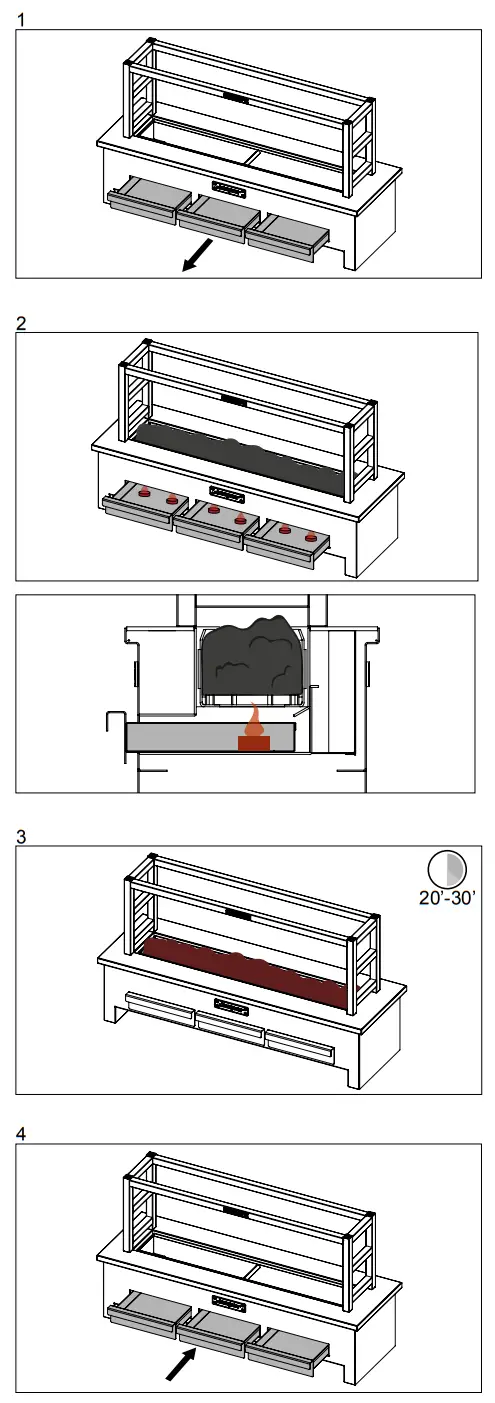 1

2

3

20'-30'

4