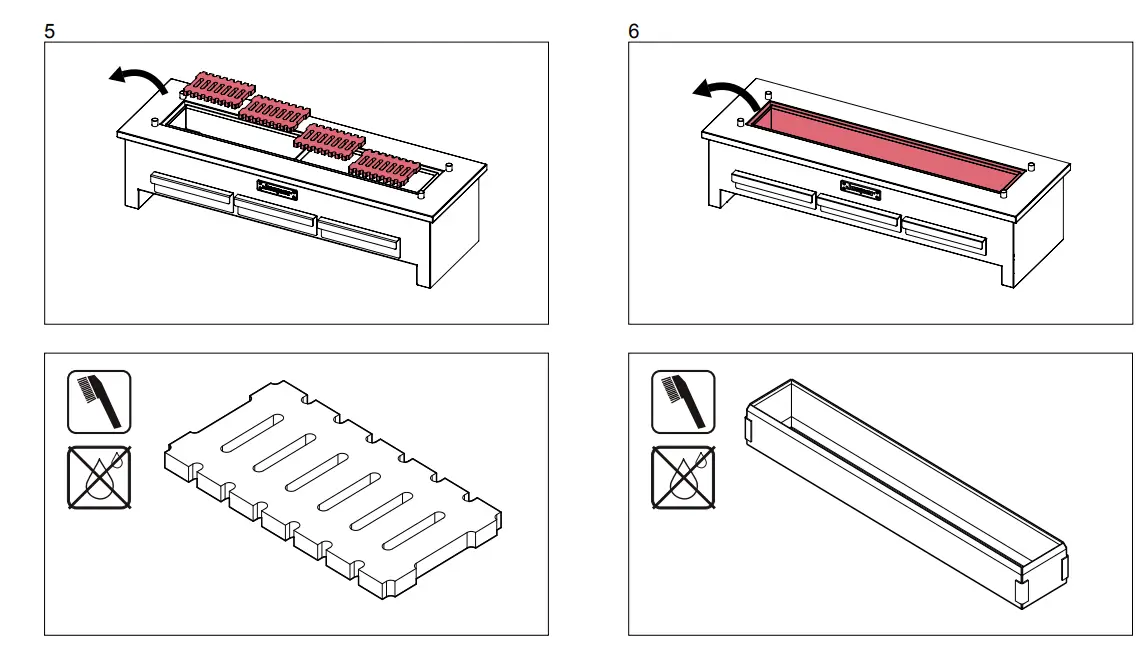 5

6